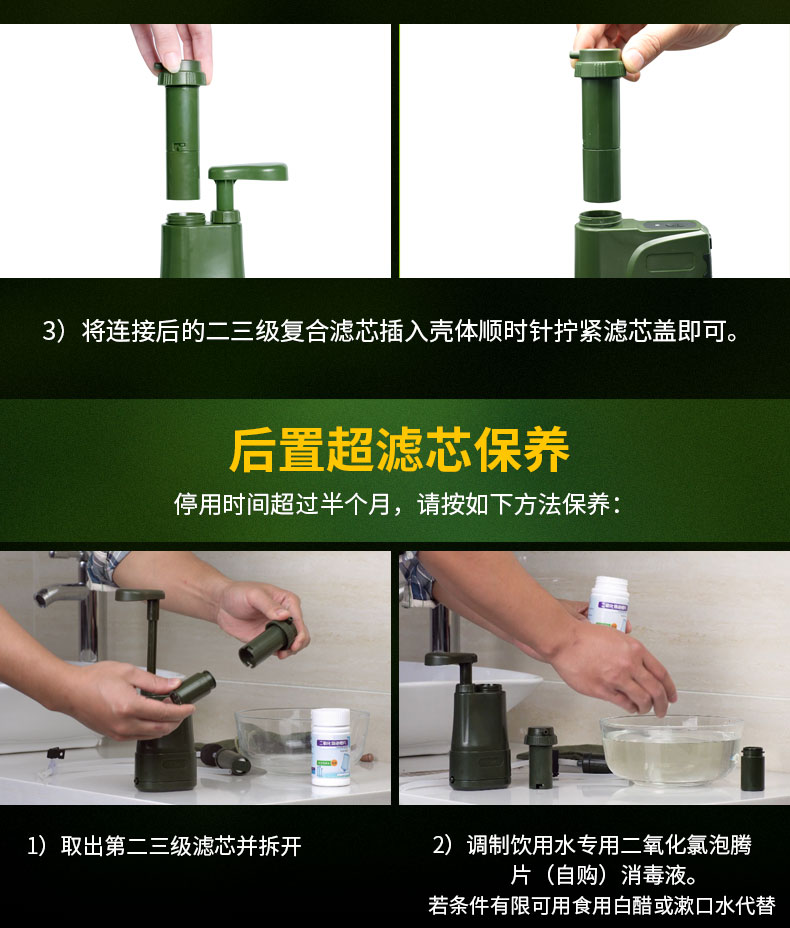 3）将连接后的二三级复合滤芯插入壳体顺时针拧紧滤芯盖即可。

后置超滤芯保养

停用时间超过半个月，请按如下方法保养：

1）取出第二三级滤芯并拆开

2）调制饮用水专用二氧化氯泡腾片（自购）消毒液。
若条件有限可用食用白醋或漱口水代替