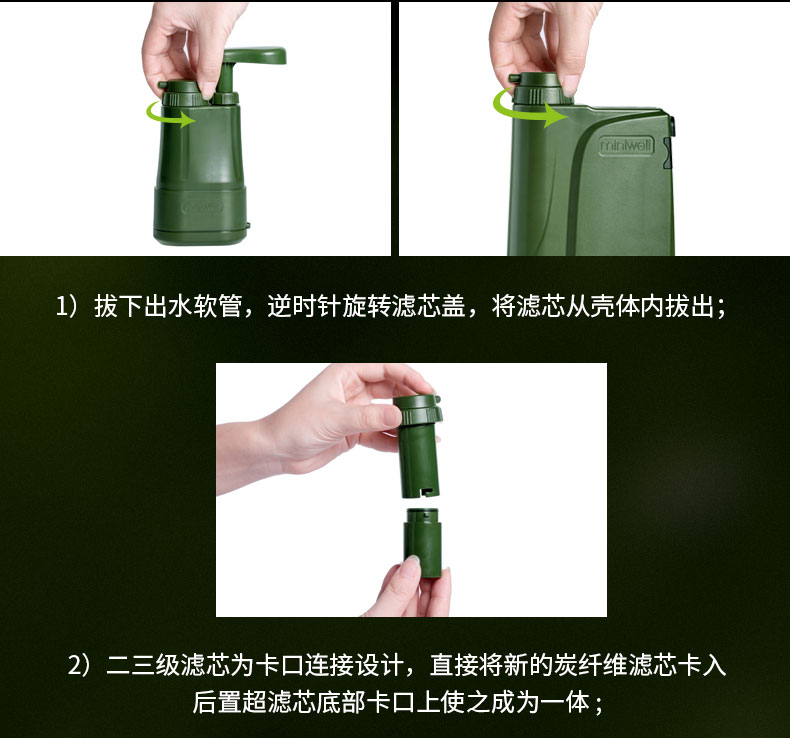 miniwell

1）拔下出水软管，逆时针旋转滤芯盖，将滤芯从壳体内拔出；

2）二三级滤芯为卡口连接设计，直接将新的炭纤维滤芯卡入后置超滤芯底部卡口上使之成为一体；