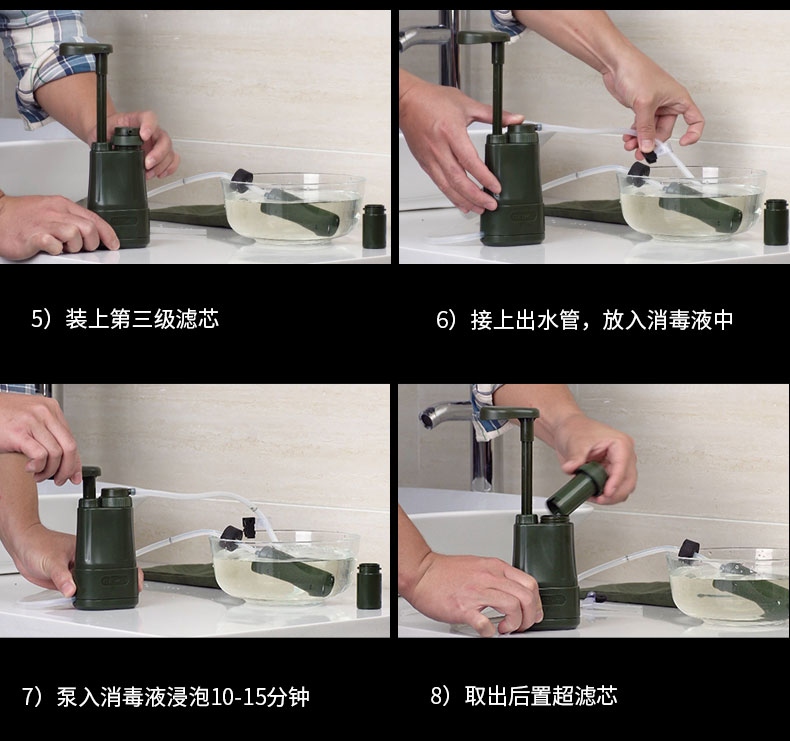 5）装上第三级滤芯

6）接上出水管，放入消毒液中

7）泵入消毒液浸泡10-15分钟

8）取出后置超滤芯