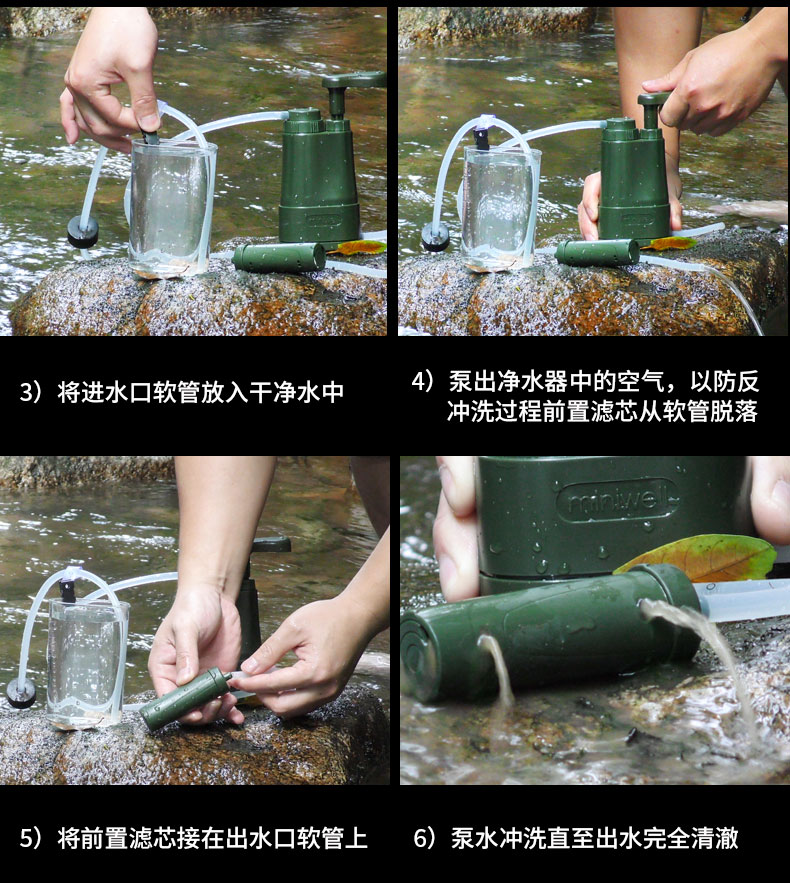 3）将进水口软管放入干净水中

4）泵出净水器中的空气，以防反冲洗过程前置滤芯从软管脱落

miniwell

5）将前置滤芯接在出水口软管上

6）泵水冲洗直至出水完全清澈